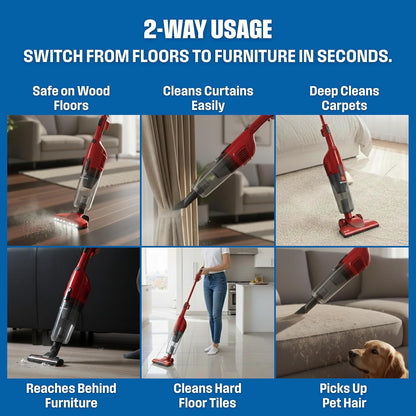 2-WAY USAGE
SWITCH FROM FLOORS TO FURNITURE IN SECONDS.

Safe on Wood Floors

Cleans Curtains Easily

Deep Cleans Carpets

Reaches Behind Furniture

Cleans Hard Floor Tiles

Picks Up Pet Hair