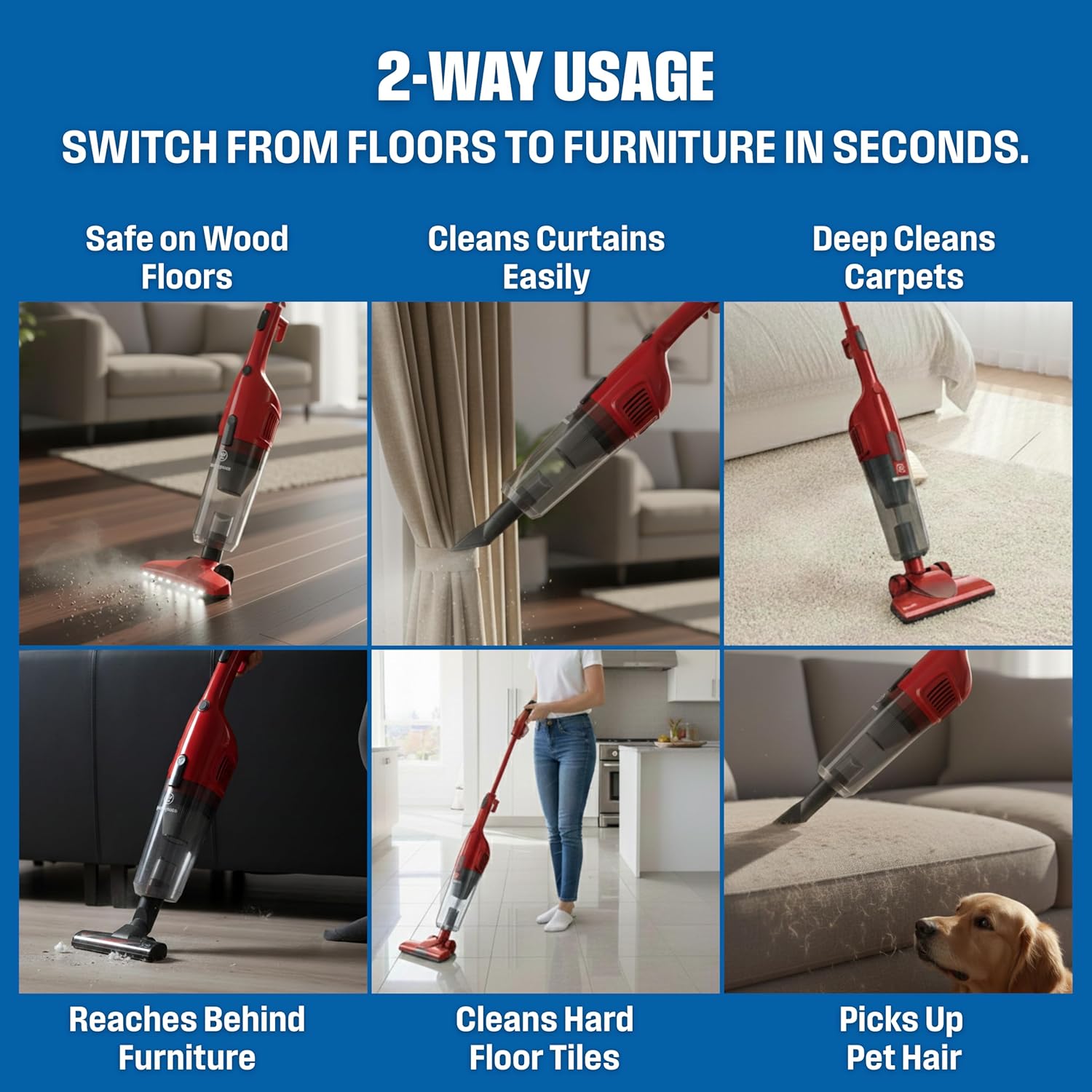 2-WAY USAGE
SWITCH FROM FLOORS TO FURNITURE IN SECONDS.

Safe on Wood Floors

Cleans Curtains Easily

Deep Cleans Carpets

Reaches Behind Furniture

Cleans Hard Floor Tiles

Picks Up Pet Hair