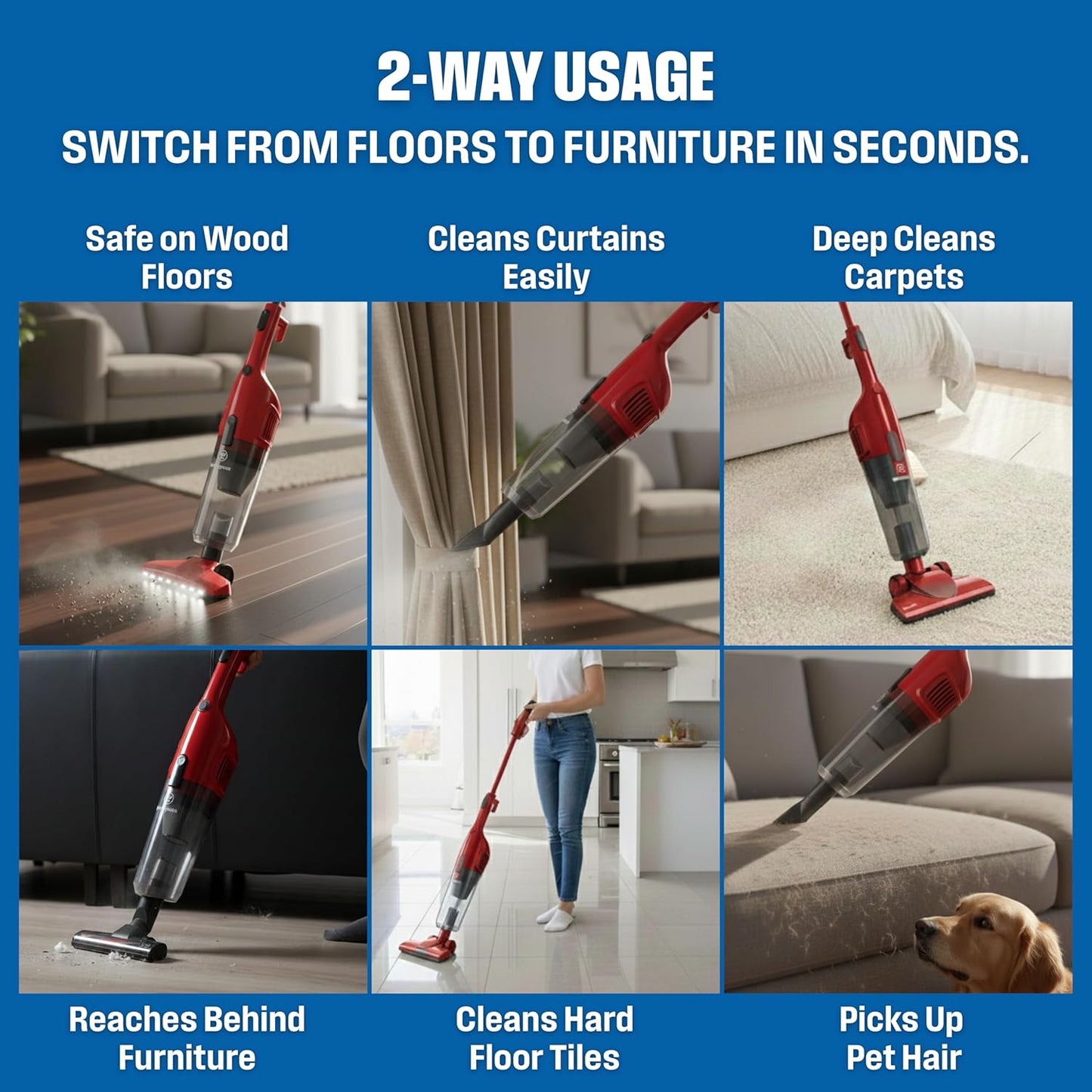 2-WAY USAGE

SWITCH FROM FLOORS TO FURNITURE IN SECONDS.

Safe on Wood Floors

Cleans Curtains Easily

Deep Cleans Carpets

Reaches Behind Furniture

Cleans Hard Floor Tiles

Picks Up Pet Hair