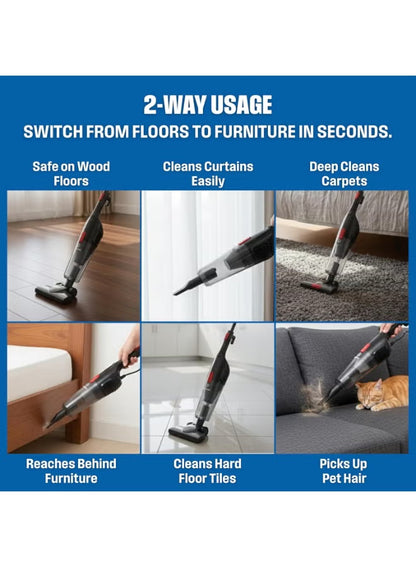 2-WAY USAGE
SWITCH FROM FLOORS TO FURNITURE IN SECONDS.

Safe on Wood Floors

Cleans Curtains Easily

Deep Cleans Carpets

Reaches Behind Furniture

Cleans Hard Floor Tiles

Picks Up Pet Hair