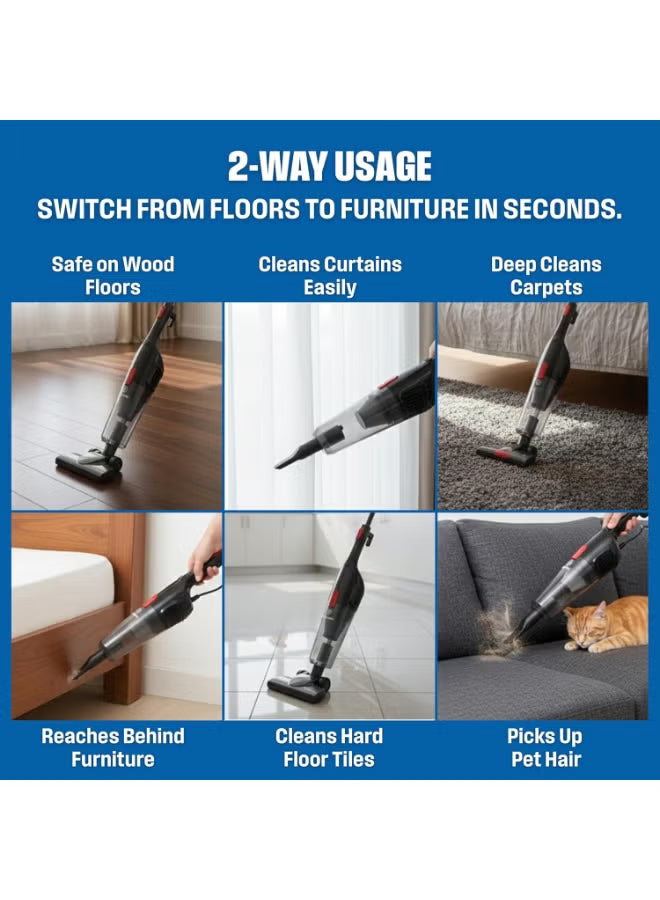 2-WAY USAGE

SWITCH FROM FLOORS TO FURNITURE IN SECONDS.

Safe on Wood Floors

Cleans Curtains Easily

Deep Cleans Carpets

Reaches Behind Furniture

Cleans Hard Floor Tiles

Picks Up Pet Hair